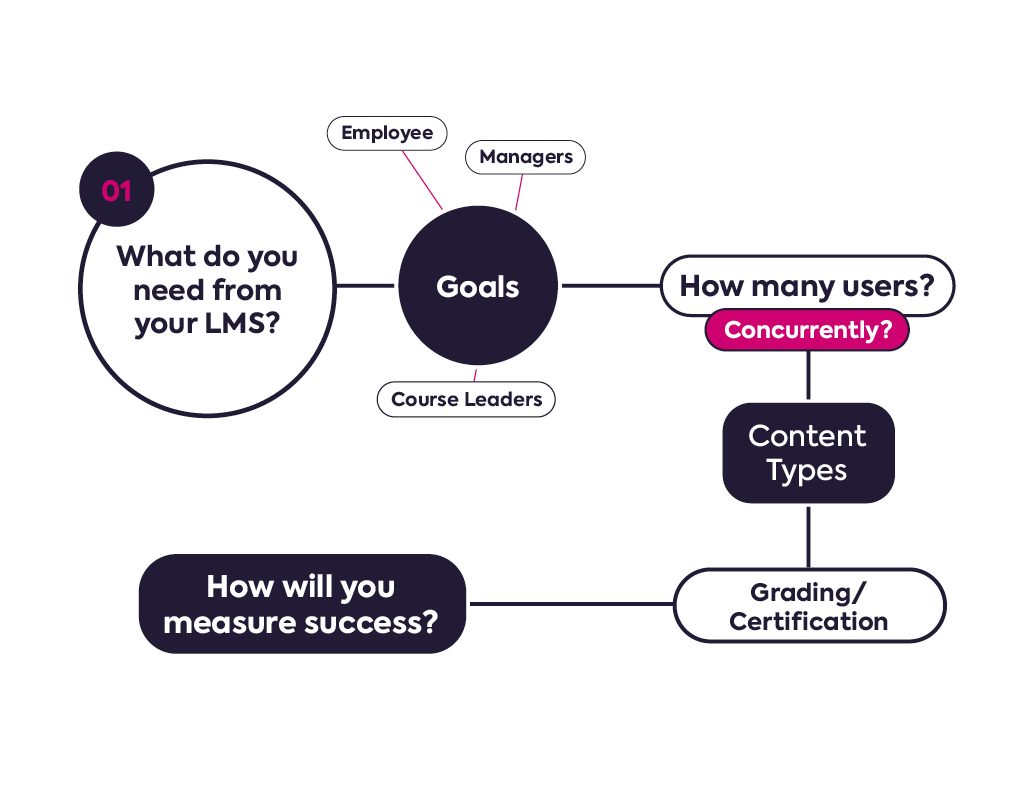 01

What do you need from your LMS?

Employee

Managers

Goals

Course Leaders

How many users?

Concurrently?

Content Types

Grading/ Certification

How will you measure success?